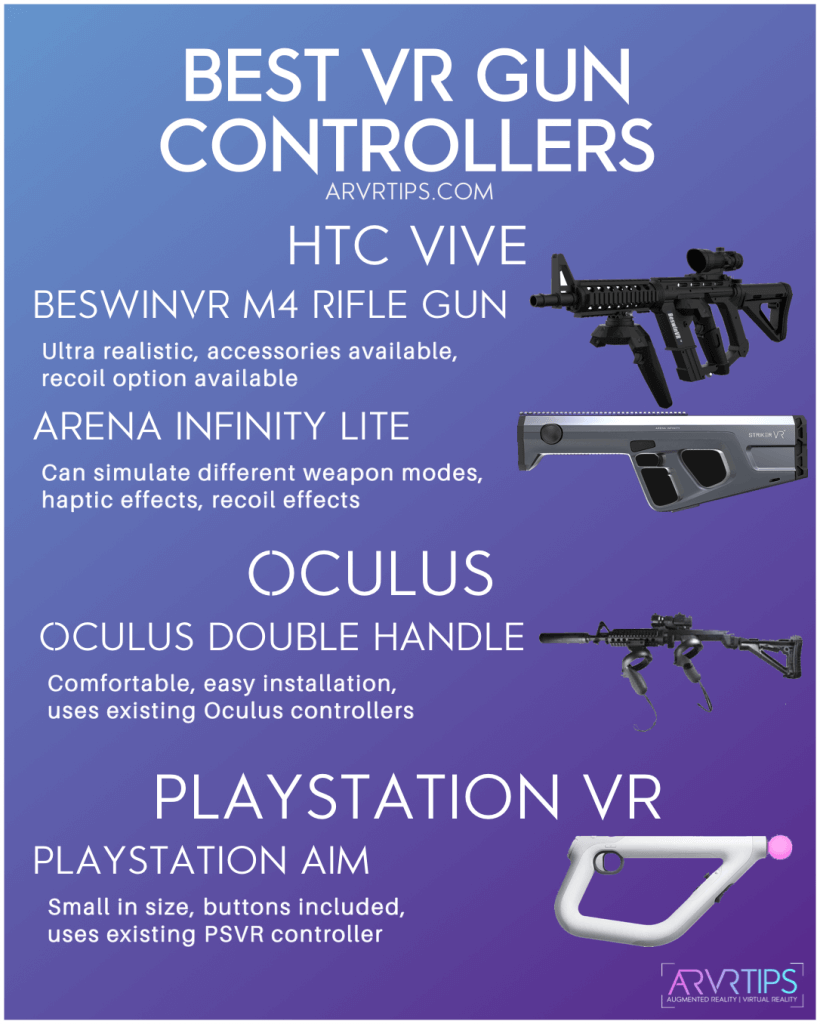 BEST VR GUN CONTROLLERS
ARVRTIPS.COM

HTC VIVE

BESWINVR M4 RIFLE GUN

Ultra realistic, accessories available, recoil option available

ARENA INFINITY LITE

STRIKER VR

Can simulate different weapon modes, haptic effects, recoil effects

OCULUS

OCULUS DOUBLE HANDLE

Comfortable, easy installation, uses existing Oculus controllers

PLAYSTATION VR

PLAYSTATION AIM

Small in size, buttons included, uses existing PSVR controller

ARVRTIPS
AUGMENTED REALITY | VIRTUAL REALITY